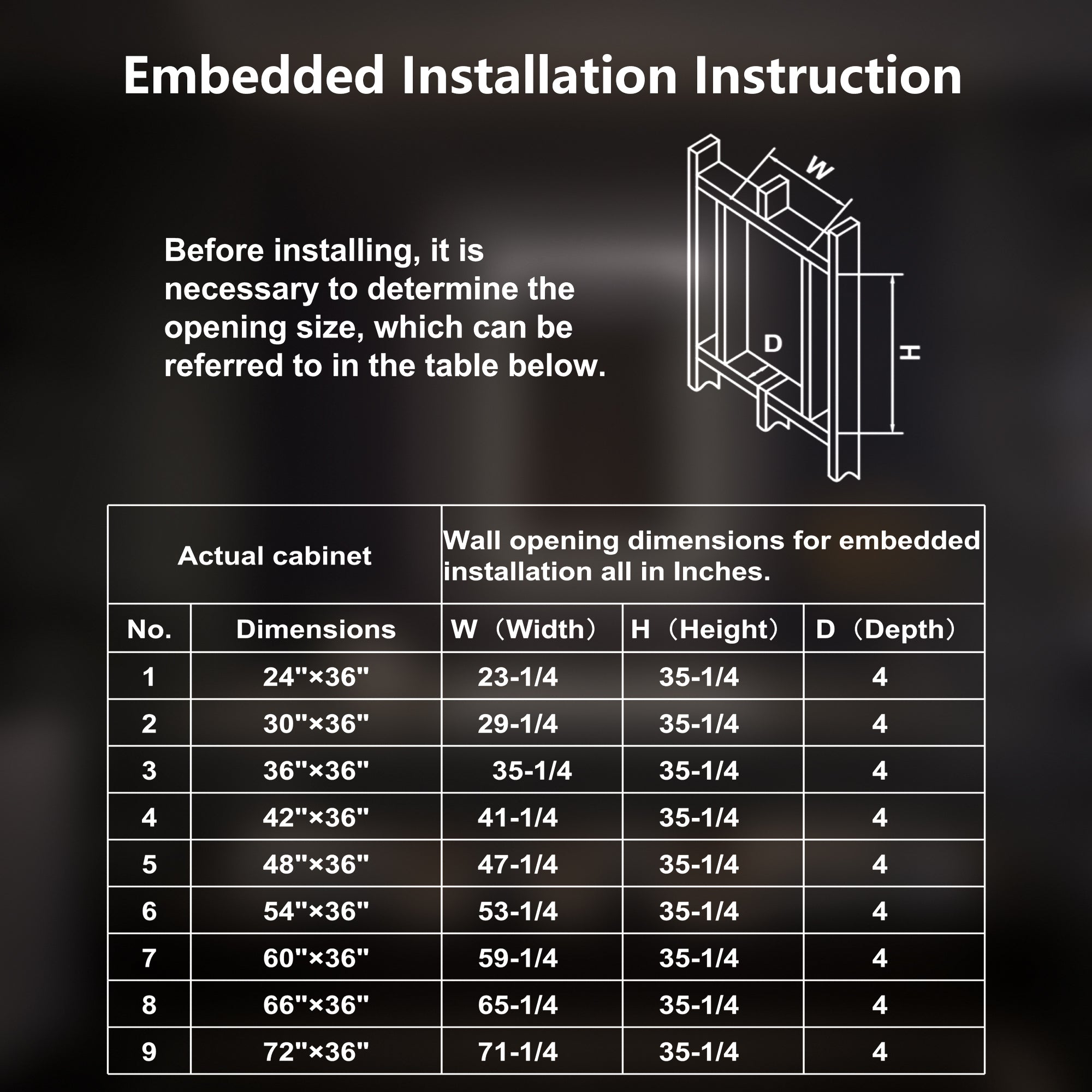 Embedded Installation Instruction

Before installing, it is necessary to determine the opening size, which can be referred to in the table below.

W

D

H

| Actual cabinet | | Wall opening dimensions for embedded installation all in Inches. | | |
|---|---|---|---|---|
| No. | Dimensions | W（Width） | H（Height） | D（Depth） |
| 1 | 24"×36" | 23-1/4 | 35-1/4 | 4 |
| 2 | 30"×36" | 29-1/4 | 35-1/4 | 4 |
| 3 | 36"×36" | 35-1/4 | 35-1/4 | 4 |
| 4 | 42"×36" | 41-1/4 | 35-1/4 | 4 |
| 5 | 48"×36" | 47-1/4 | 35-1/4 | 4 |
| 6 | 54"×36" | 53-1/4 | 35-1/4 | 4 |
| 7 | 60"×36" | 59-1/4 | 35-1/4 | 4 |
| 8 | 66"×36" | 65-1/4 | 35-1/4 | 4 |
| 9 | 72"×36" | 71-1/4 | 35-1/4 | 4 |