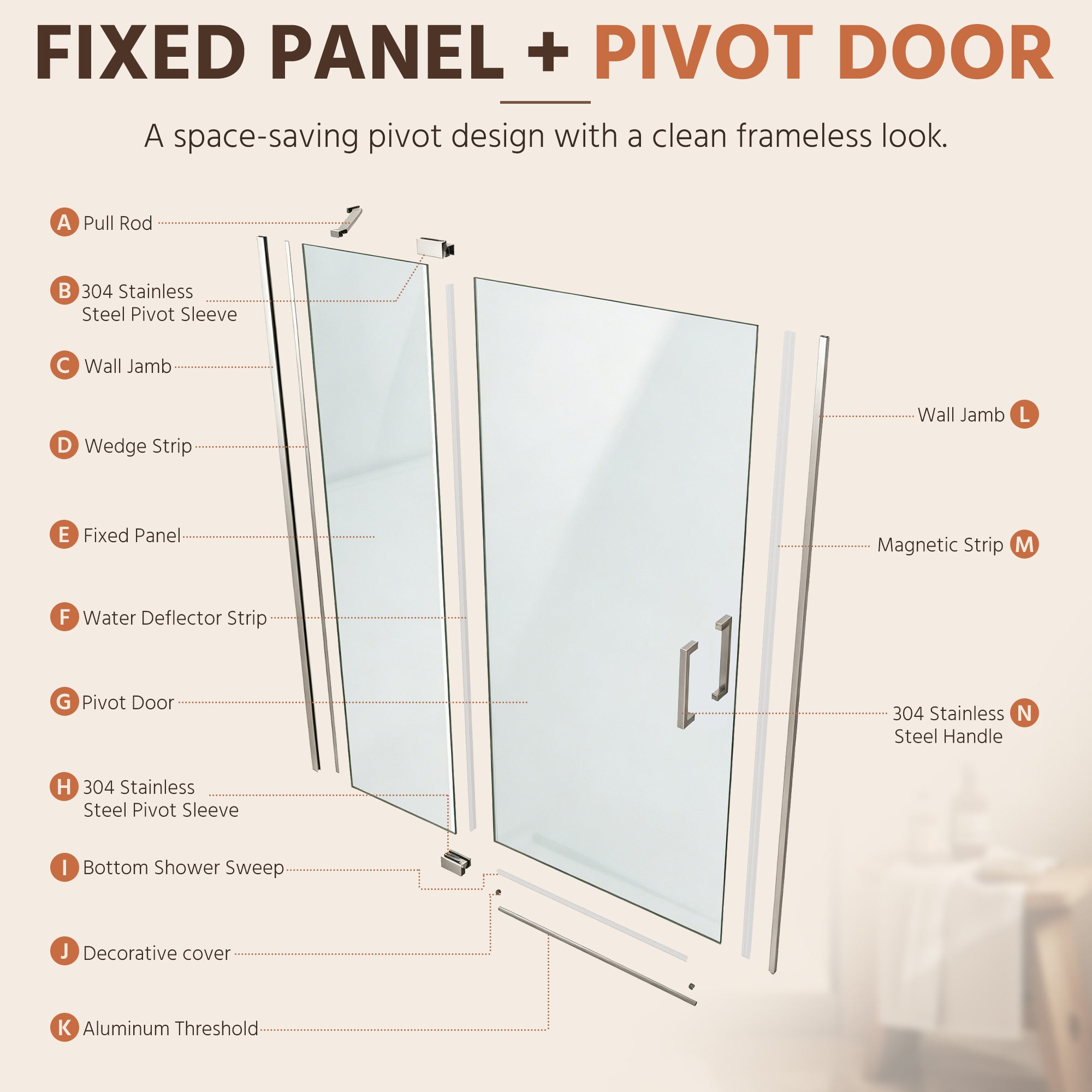 FIXED PANEL + PIVOT DOOR

A space-saving pivot design with a clean frameless look.

A Pull Rod

B 304 Stainless Steel Pivot Sleeve

C Wall Jamb

D Wedge Strip

E Fixed Panel

F Water Deflector Strip

G Pivot Door

H 304 Stainless Steel Pivot Sleeve

I Bottom Shower Sweep

J Decorative cover

K Aluminum Threshold

Wall Jamb L

Magnetic Strip M

304 Stainless Steel Handle N