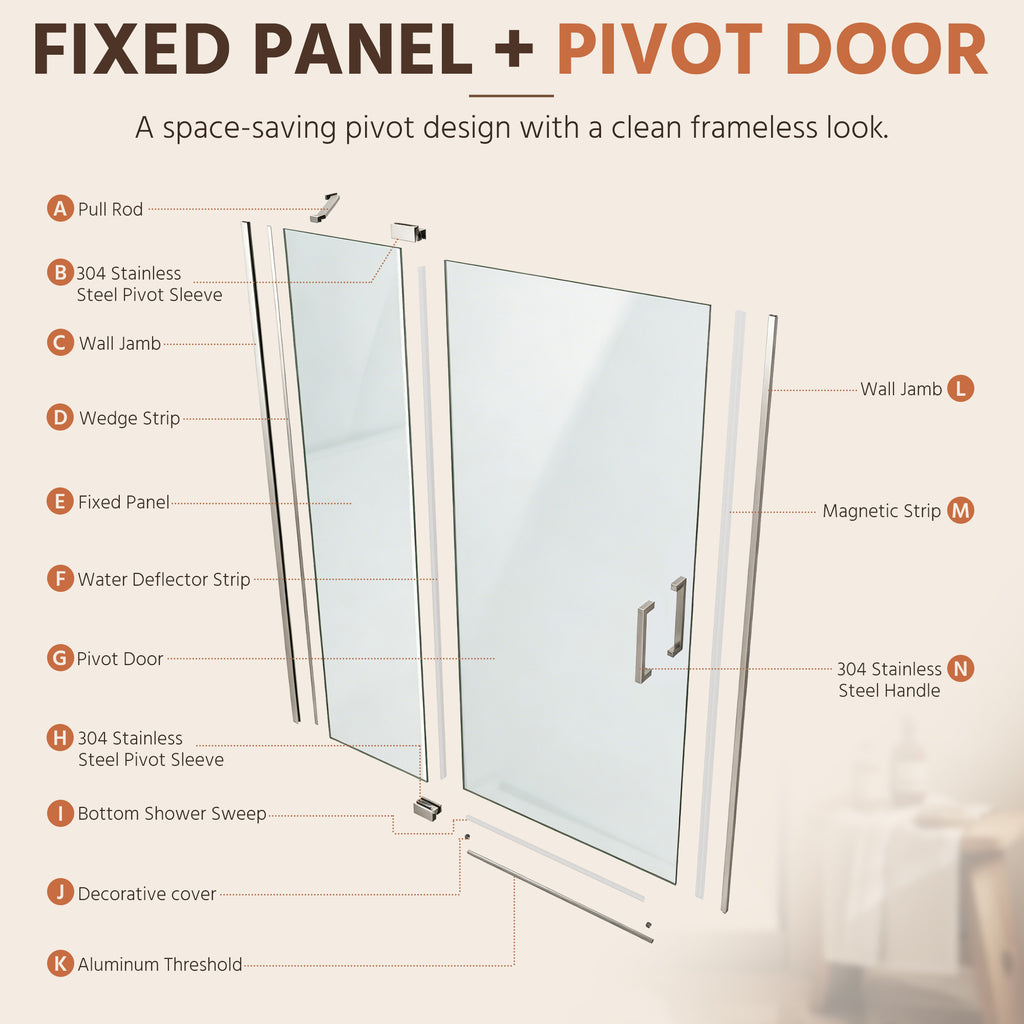 FIXED PANEL + PIVOT DOOR

A space-saving pivot design with a clean frameless look.

A Pull Rod

B 304 Stainless Steel Pivot Sleeve

C Wall Jamb

D Wedge Strip

E Fixed Panel

F Water Deflector Strip

G Pivot Door

H 304 Stainless Steel Pivot Sleeve

I Bottom Shower Sweep

J Decorative cover

K Aluminum Threshold

Wall Jamb L

Magnetic Strip M

304 Stainless Steel Handle N