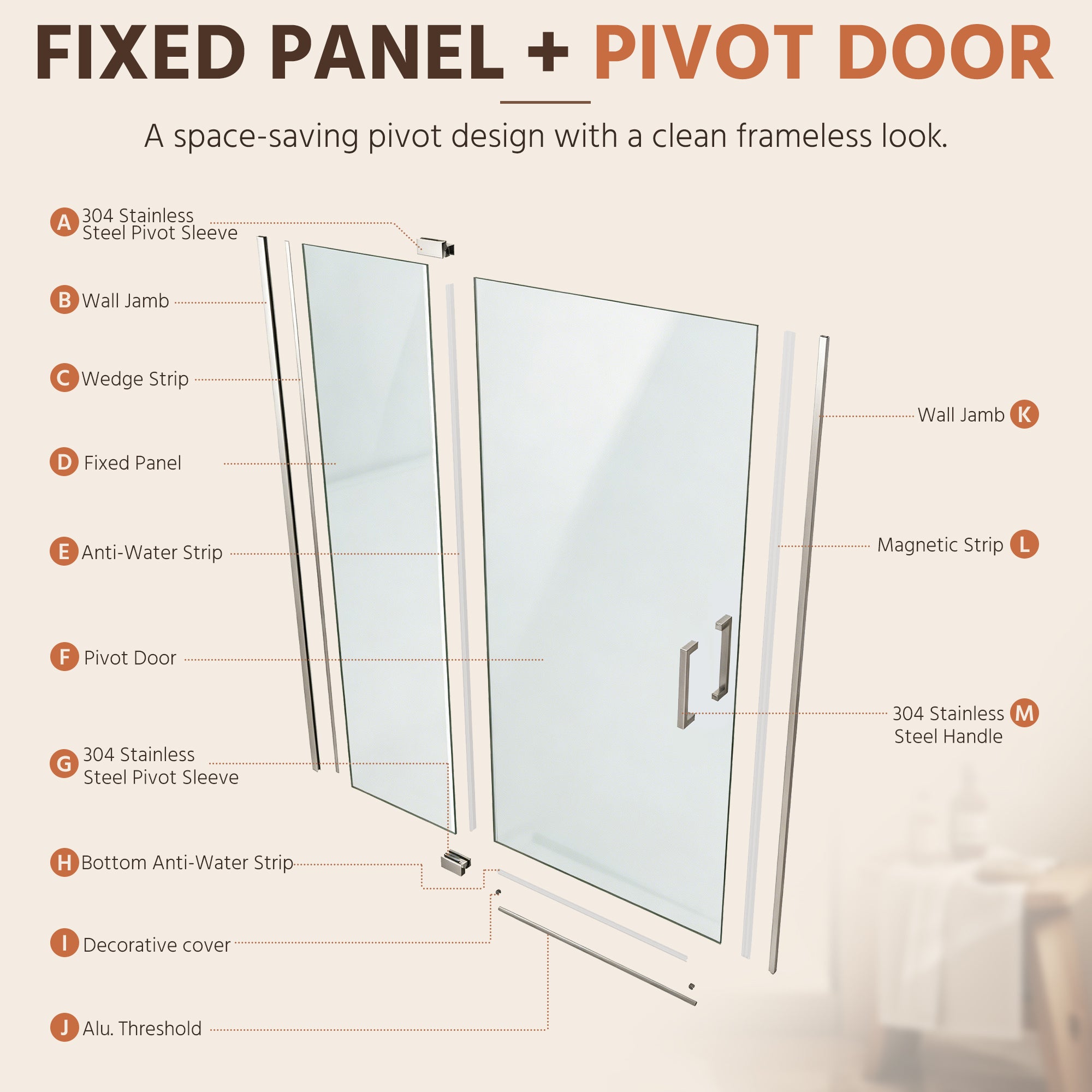 FIXED PANEL + PIVOT DOOR

A space-saving pivot design with a clean frameless look.

A 304 Stainless Steel Pivot Sleeve

B Wall Jamb

C Wedge Strip

D Fixed Panel

E Anti-Water Strip

F Pivot Door

G 304 Stainless Steel Pivot Sleeve

H Bottom Anti-Water Strip

I Decorative cover

J Alu. Threshold

Wall Jamb K

Magnetic Strip L

304 Stainless Steel Handle M