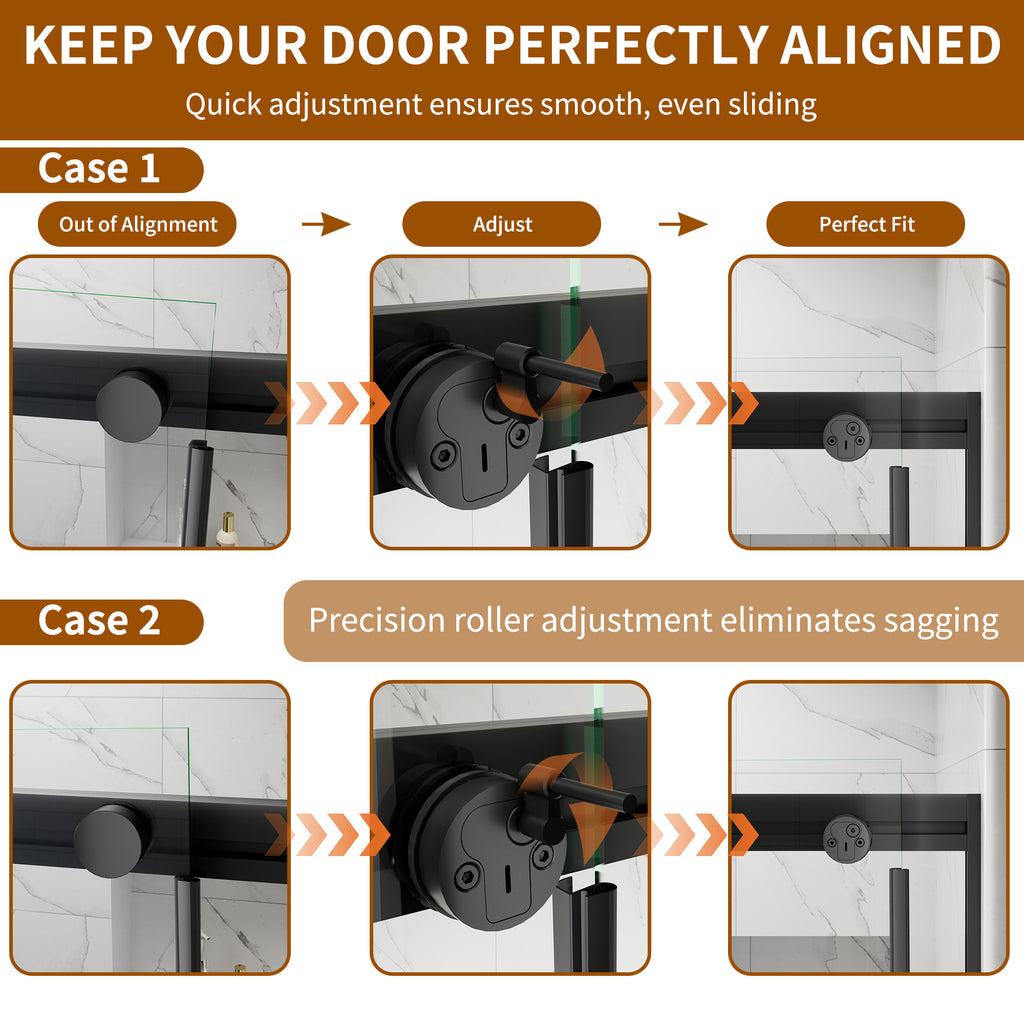 KEEP YOUR DOOR PERFECTLY ALIGNED

Quick adjustment ensures smooth, even sliding

Case 1

Out of Alignment

Adjust

Perfect Fit

Case 2

Precision roller adjustment eliminates sagging